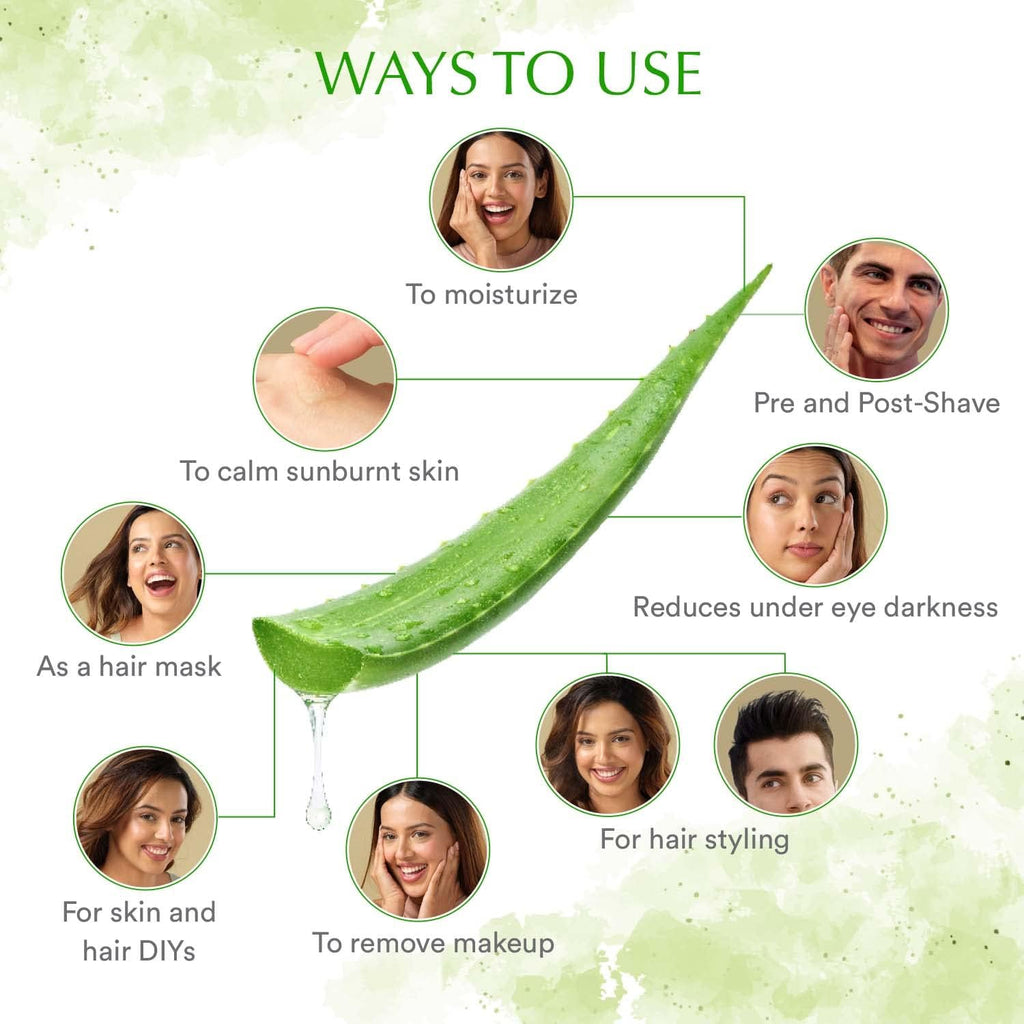 WAYS TO USE

To moisturize

Pre and Post-Shave

To calm sunburnt skin

Reduces under eye darkness

As a hair mask

For hair styling

For skin and hair DIYs

To remove makeup