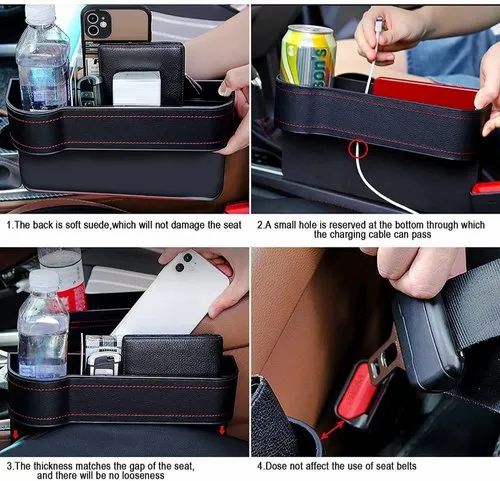 1.The back is soft suede,which will not damage the seat

2.A small hole is reserved at the bottom through which the charging cable can pass

3.The thickness matches the gap of the seat, and there will be no looseness

4.Dose not affect the use of seat belts